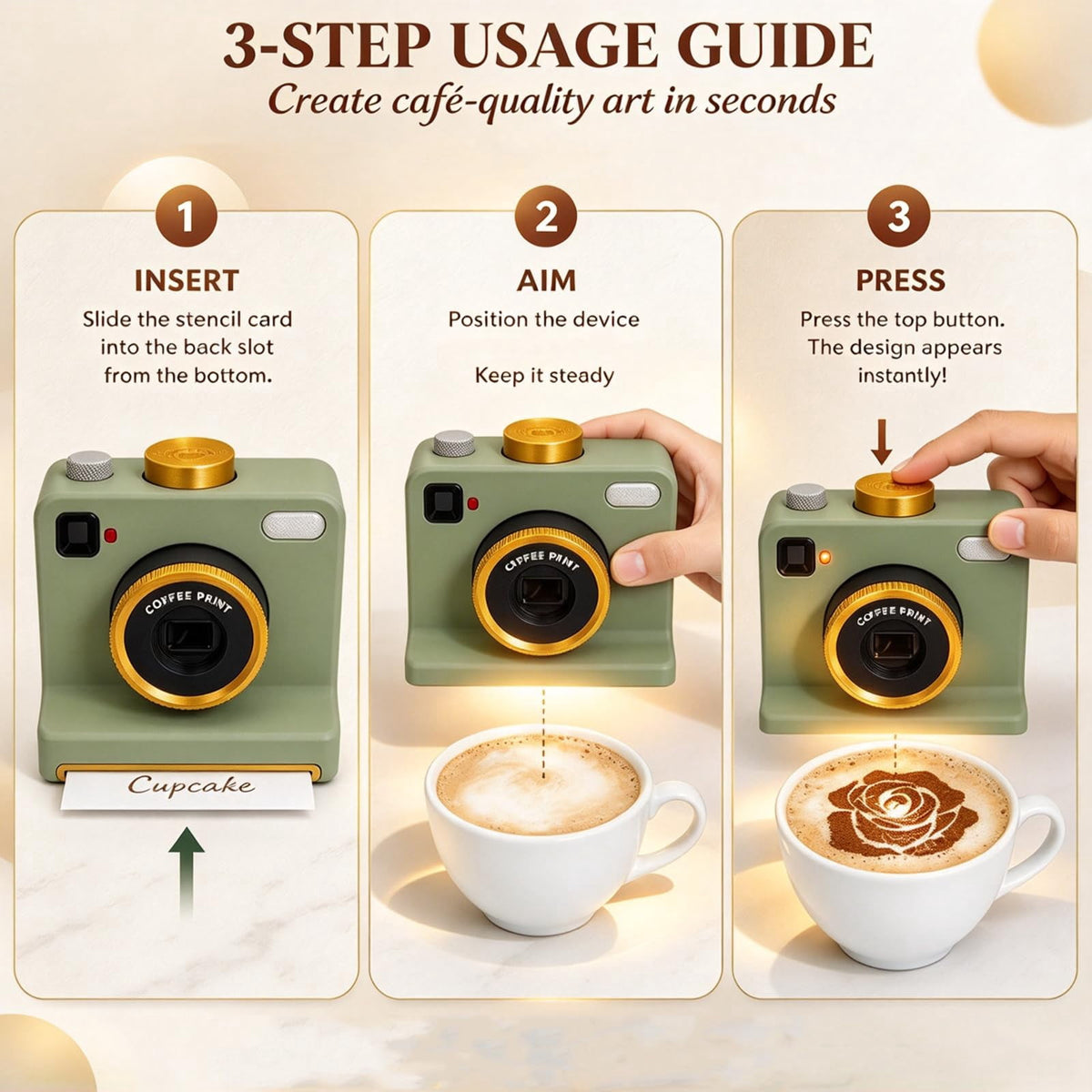 3-STEP USAGE GUIDE

Create café-quality art in seconds

1

INSERT

Slide the stencil card into the back slot from the bottom.

COFFEE PRINT

Cupcake

2

AIM

Position the device

Keep it steady

COFFEE PRINT

3

PRESS

Press the top button. The design appears instantly!

COFFEE PRINT